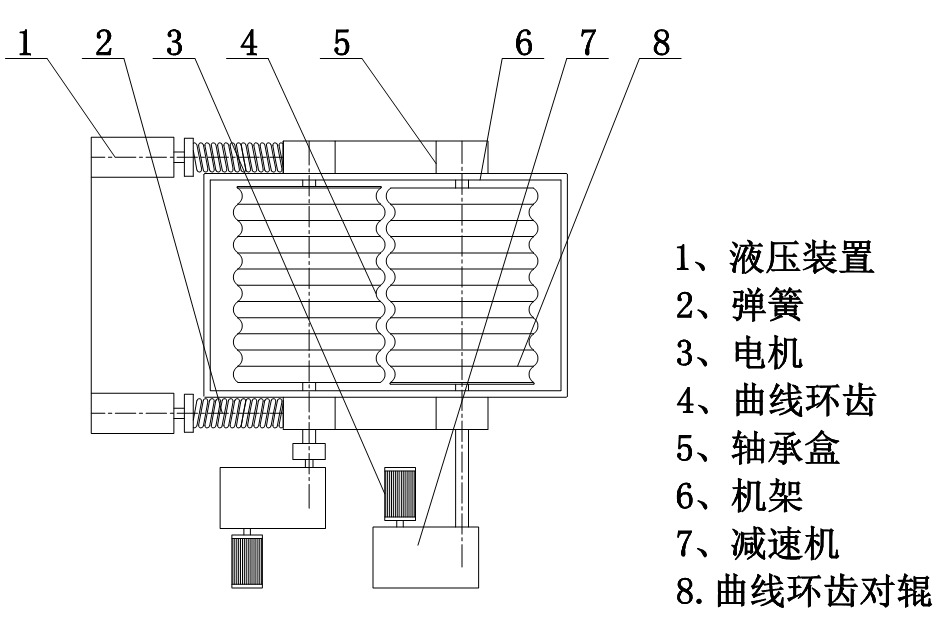 1 2 3 4 5 6 7 8

1、液压装置
2、弹簧
3、电机
4、曲线环齿
5、轴承盒
6、机架
7、减速机
8.曲线环齿对辊